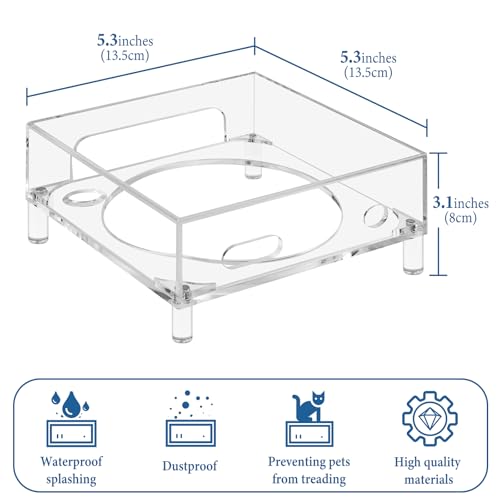 5.3inches
(13.5cm)

5.3inches
(13.5cm)

3.1inches
(8cm)

Waterproof splashing

Dustproof

Preventing pets from treading

High quality materials