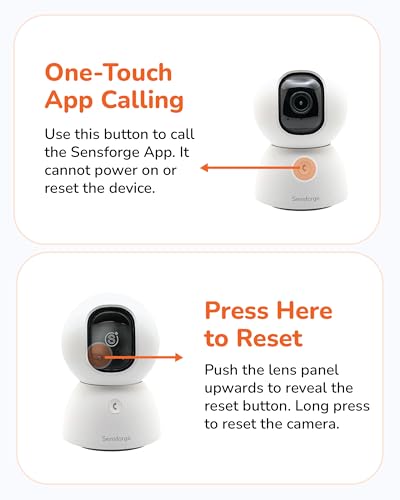 One-Touch App Calling

Use this button to call the Sensforge App. It cannot power on or reset the device.

Sensforge

Press Here to Reset

Push the lens panel upwards to reveal the reset button. Long press to reset the camera.

Sensforge