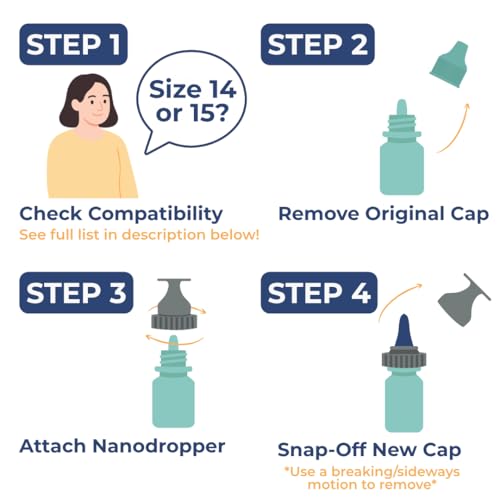 STEP 1

Size 14 or 15?

Check Compatibility
See full list in description below!

STEP 2

Remove Original Cap

STEP 3

Attach Nanodropper

STEP 4

Snap-Off New Cap
*Use a breaking/sideways motion to remove*