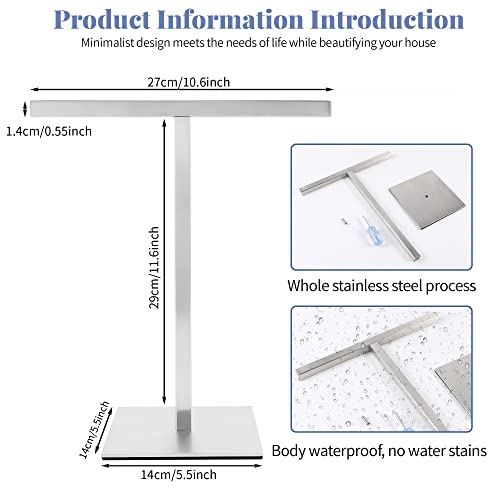 Product Information Introduction
Minimalist design meets the needs of life while beautifying your house

27cm/10.6inch

1.4cm/0.55inch

29cm/11.6inch

14cm/5.5inch

14cm/5.5inch

Whole stainless steel process

Body waterproof, no water stains