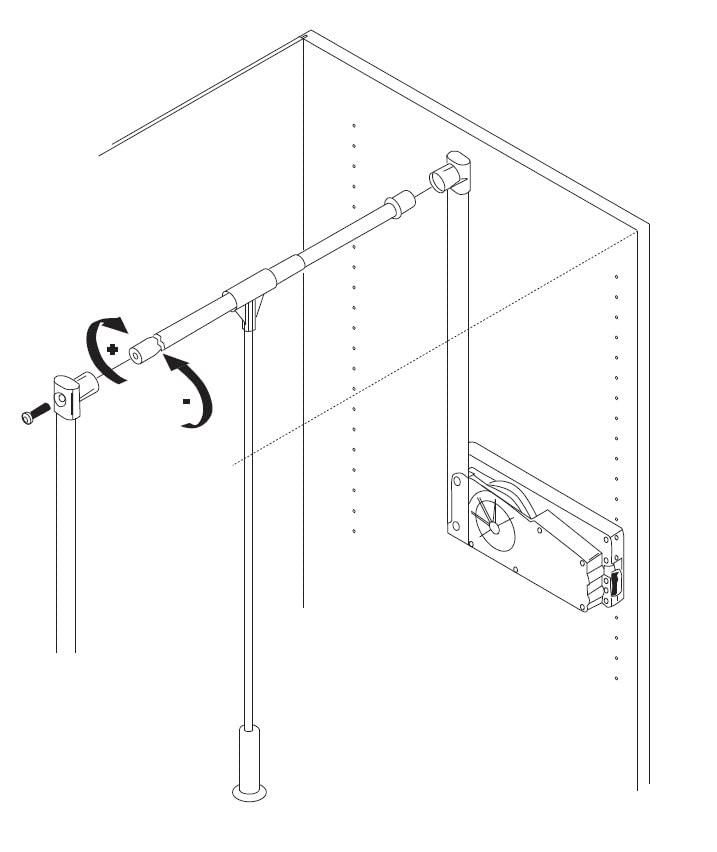 +
-