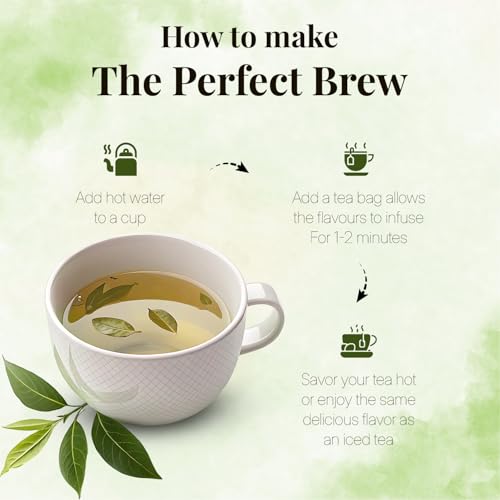 How to make
The Perfect Brew

Add hot water to a cup

Add a tea bag allows the flavours to infuse For 1-2 minutes

Savor your tea hot or enjoy the same delicious flavor as an iced tea