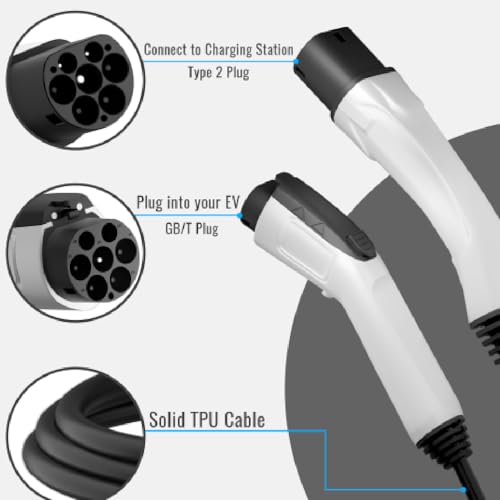 Connect to Charging Station
Type 2 Plug

Plug into your EV
GB/T Plug

Solid TPU Cable