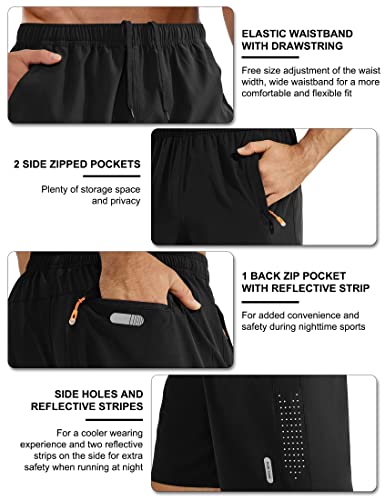 ELASTIC WAISTBAND WITH DRAWSTRING

Free size adjustment of the waist width, wide waistband for a more comfortable and flexible fit

2 SIDE ZIPPED POCKETS

Plenty of storage space and privacy

1 BACK ZIP POCKET WITH REFLECTIVE STRIP

For added convenience and safety during nighttime sports

SIDE HOLES AND REFLECTIVE STRIPES

For a cooler wearing experience and two reflective strips on the side for extra safety when running at night