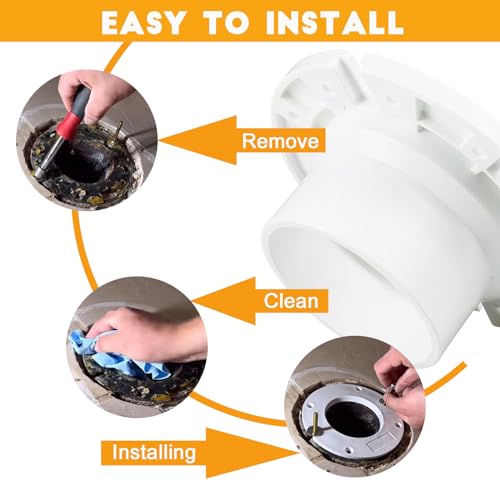 EASY TO INSTALL

Remove

Clean

Installing