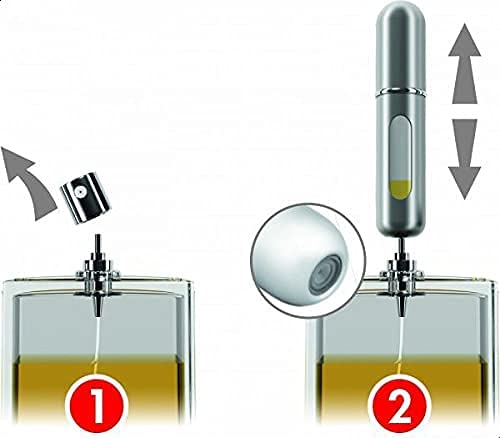 1

2