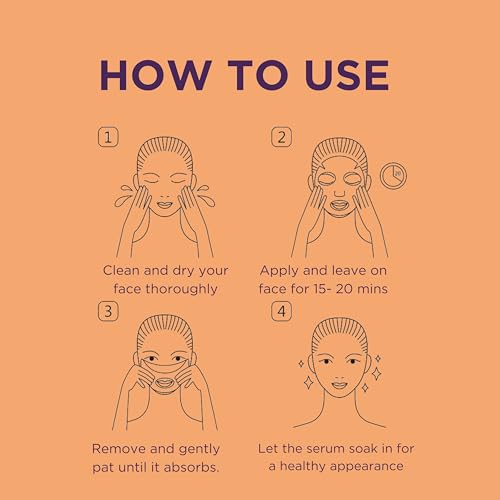 HOW TO USE

1

Clean and dry your face thoroughly

2

Apply and leave on face for 15- 20 mins

3

Remove and gently pat until it absorbs.

4

Let the serum soak in for a healthy appearance