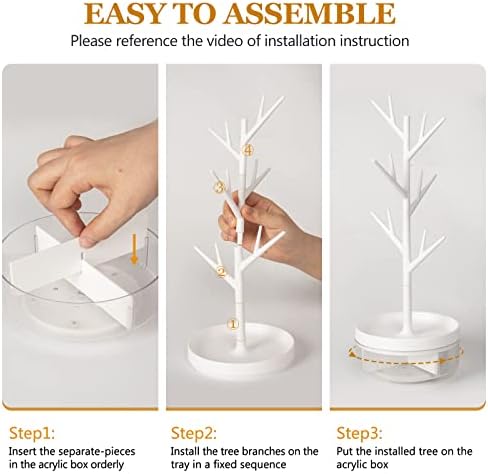 EASY TO ASSEMBLE

Please reference the video of installation instruction

④

③

②

①

Step1:
Insert the separate-pieces in the acrylic box orderly

Step2:
Install the tree branches on the tray in a fixed sequence

Step3:
Put the installed tree on the acrylic box