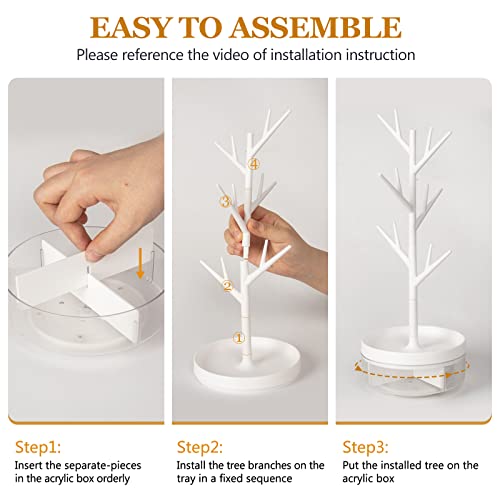 EASY TO ASSEMBLE

Please reference the video of installation instruction

④

③

②

①

Step1:

Insert the separate-pieces in the acrylic box orderly

Step2:

Install the tree branches on the tray in a fixed sequence

Step3:

Put the installed tree on the acrylic box