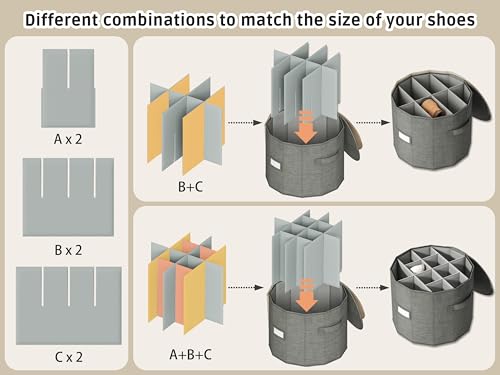 Different combinations to match the size of your shoes

A x 2

B x 2

C x 2

B+C

A+B+C