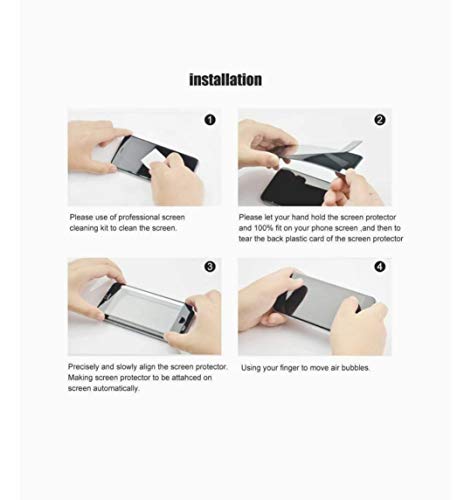 installation

1

Please use of professional screen cleaning kit to clean the screen.

2

Please let your hand hold the screen protector and 100% fit on your phone screen ,and then to tear the back plastic card of the screen protector

3

Precisely and slowly align the screen protector. Making screen protector to be attahced on screen automatically.

4

Using your finger to move air bubbles.