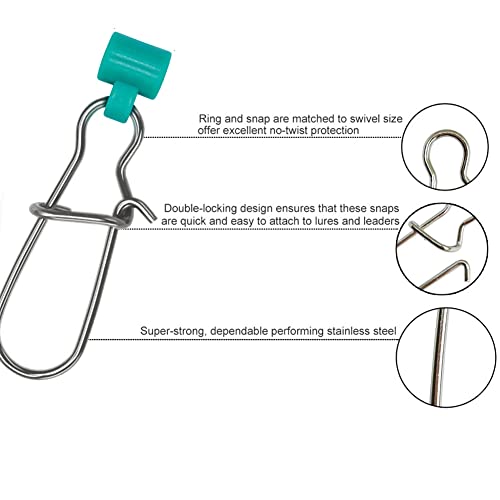 Ring and snap are matched to swivel size
offer excellent no-twist protection

Double-locking design ensures that these snaps
are quick and easy to attach to lures and leaders

Super-strong, dependable performing stainless steel