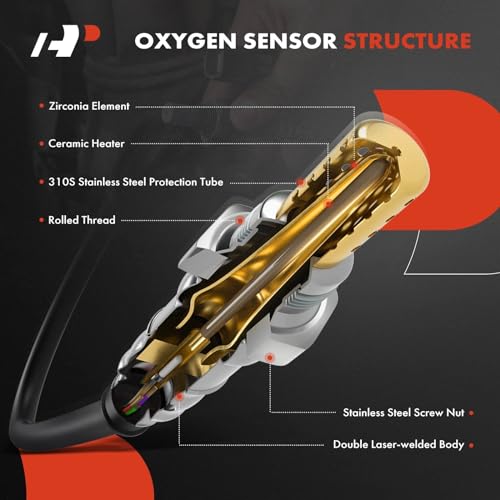 OXYGEN SENSOR STRUCTURE

Zirconia Element

Ceramic Heater

310S Stainless Steel Protection Tube

Rolled Thread

Stainless Steel Screw Nut

Double Laser-welded Body