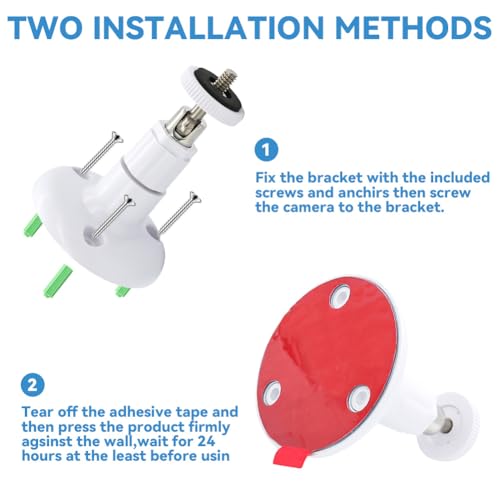 TWO INSTALLATION METHODS

1

Fix the bracket with the included screws and anchirs then screw the camera to the bracket.

2

Tear off the adhesive tape and then press the product firmly agsinst the wall,wait for 24 hours at the least before usin