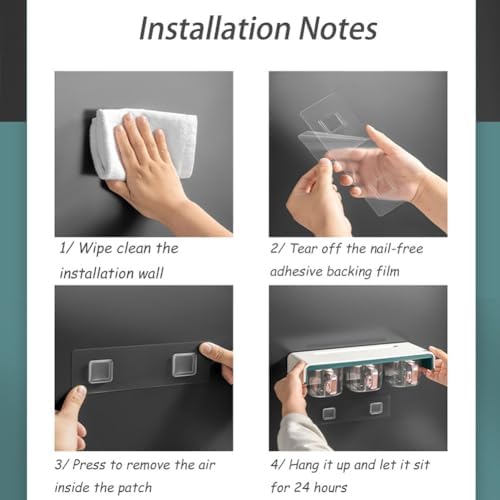 Installation Notes

1/ Wipe clean the installation wall

2/ Tear off the nail-free adhesive backing film

3/ Press to remove the air inside the patch

4/ Hang it up and let it sit for 24 hours