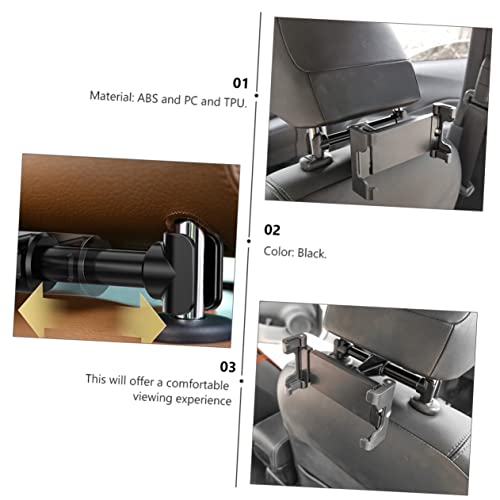 01
Material: ABS and PC and TPU.

02
Color: Black.

03
This will offer a comfortable viewing experience