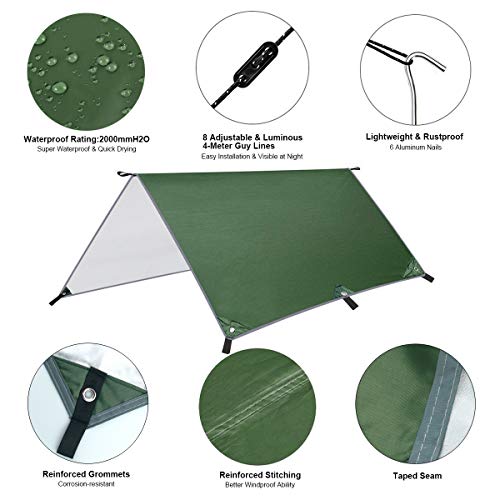 Waterproof Rating:2000mmH2O
Super Waterproof & Quick Drying

8 Adjustable & Luminous 4-Meter Guy Lines
Easy Installation & Visible at Night

Lightweight & Rustproof
6 Aluminum Nails

Reinforced Grommets
Corrosion-resistant

Reinforced Stitching
Better Windproof Ability

Taped Seam