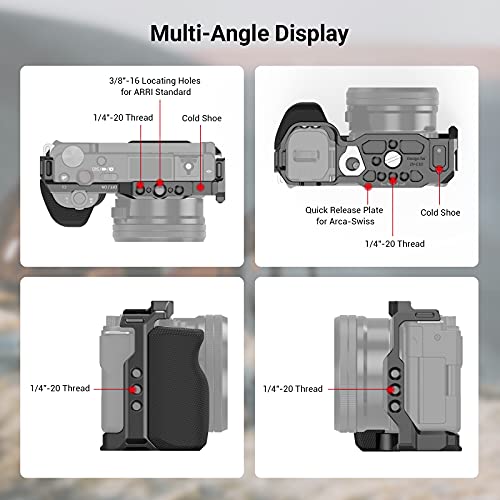 Multi-Angle Display

3/8"-16 Locating Holes for ARRI Standard

1/4"-20 Thread

Cold Shoe

Quick Release Plate for Arca-Swiss

Cold Shoe

1/4"-20 Thread

1/4"-20 Thread

1/4"-20 Thread