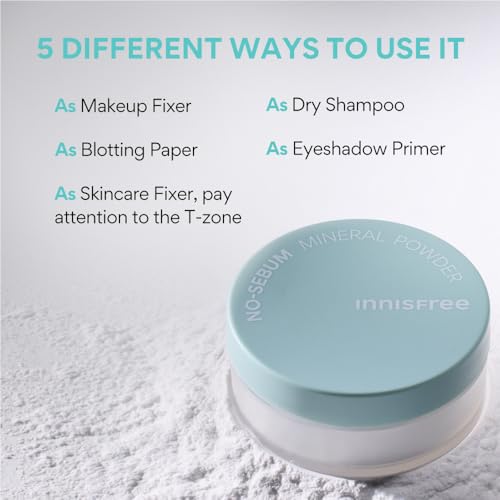 5 DIFFERENT WAYS TO USE IT

As Makeup Fixer

As Blotting Paper

As Skincare Fixer, pay attention to the T-zone

As Dry Shampoo

As Eyeshadow Primer

NO-SEBUM MINERAL POWDER

innisfree