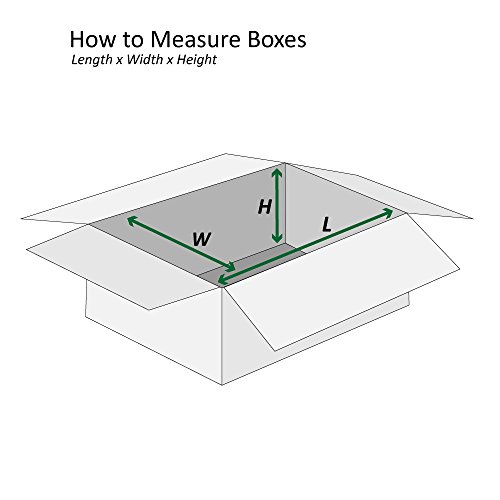 How to Measure Boxes
Length x Width x Height

H
W
L