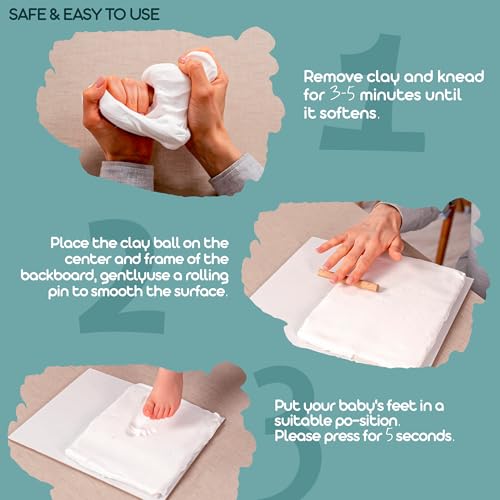 SAFE & EASY TO USE

1

Remove clay and knead for 3-5 minutes until it softens.

2

Place the clay ball on the center and frame of the backboard, gentlyuse a rolling pin to smooth the surface.

3

Put your baby's feet in a suitable po-sition.
Please press for 5 seconds.