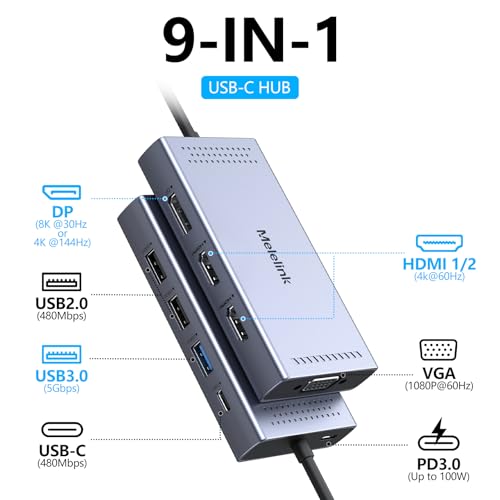 9-IN-1

USB-C HUB

DP
(8K @30Hz or 4K @144Hz)

USB2.0
(480Mbps)

USB3.0
(5Gbps)

USB-C
(480Mbps)

Melelink

HDMI 1/2
(4k@60Hz)

VGA
(1080P@60Hz)

PD3.0
(Up to 100W)