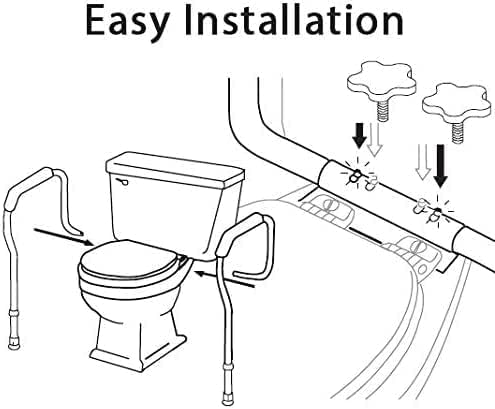 Easy Installation