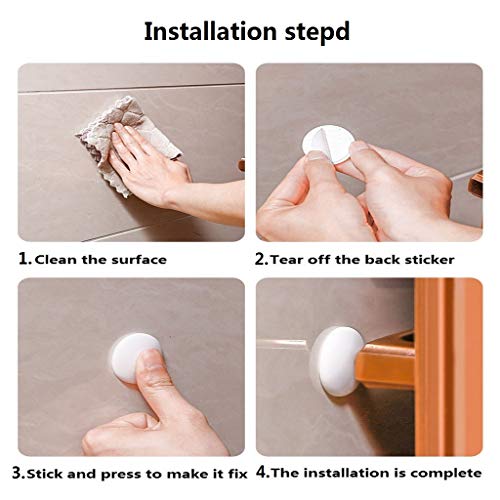 Installation stepd

1. Clean the surface

2. Tear off the back sticker

3. Stick and press to make it fix

4. The installation is complete