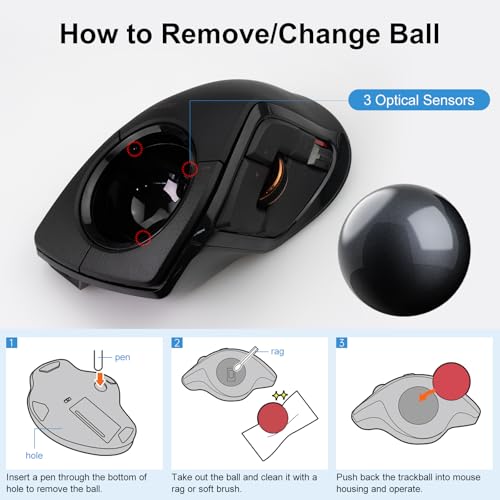 How to Remove/Change Ball

3 Optical Sensors

1

pen

hole

Insert a pen through the bottom of hole to remove the ball.

2

rag

Take out the ball and clean it with a rag or soft brush.

3

Push back the trackball into mouse housing and operate.