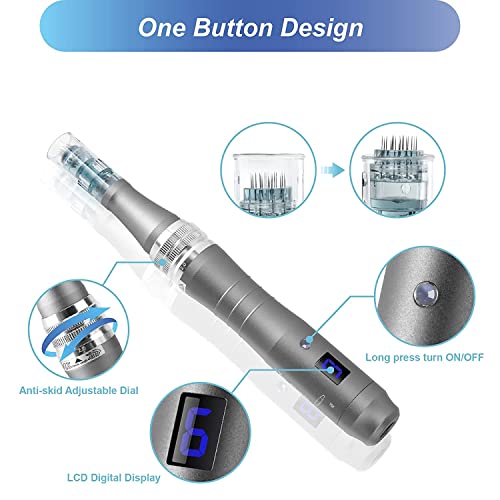 One Button Design

Long press turn ON/OFF

Anti-skid Adjustable Dial

6

LCD Digital Display