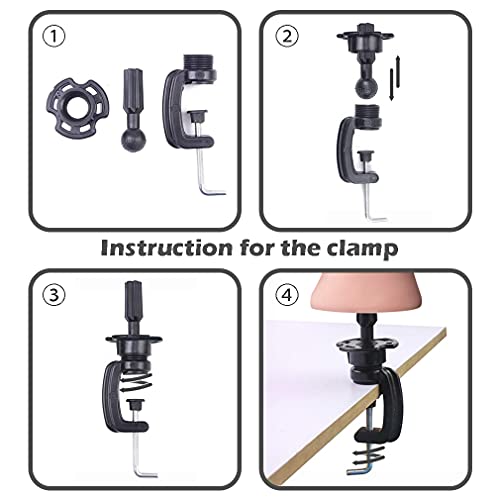 ①

②

Instruction for the clamp

③

④