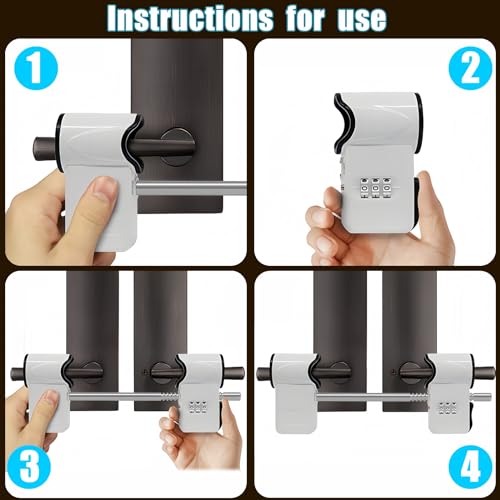 Instructions for use

1

2

3

4