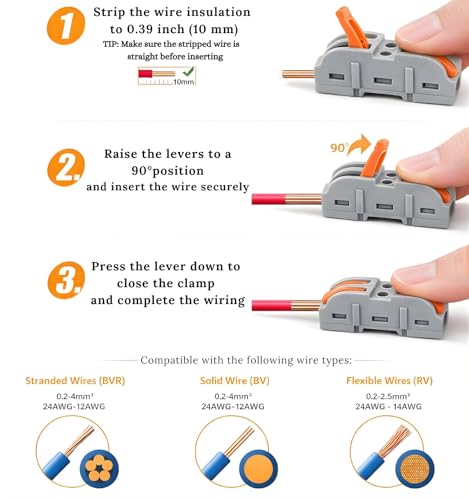 1 Strip the wire insulation to 0.39 inch (10 mm)
TIP: Make sure the stripped wire is straight before inserting

10mm

2. Raise the levers to a 90°position and insert the wire securely

90°

3. Press the lever down to close the clamp and complete the wiring

Compatible with the following wire types:

Stranded Wires (BVR)
0.2-4mm²
24AWG-12AWG

Solid Wire (BV)
0.2-4mm²
24AWG-12AWG

Flexible Wires (RV)
0.2-2.5mm²
24AWG - 14AWG