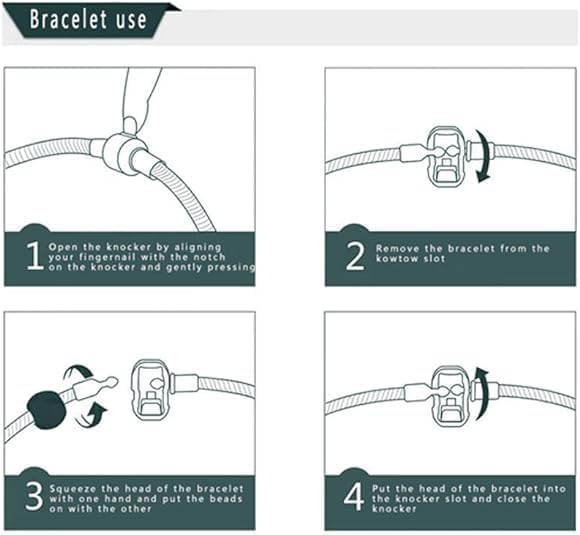 Bracelet use

1 Open the knocker by aligning your fingernail with the notch on the knocker and gently pressing

2 Remove the bracelet from the kowtow slot

3 Squeeze the head of the bracelet with one hand and put the beads on with the other

4 Put the head of the bracelet into the knocker slot and close the knocker