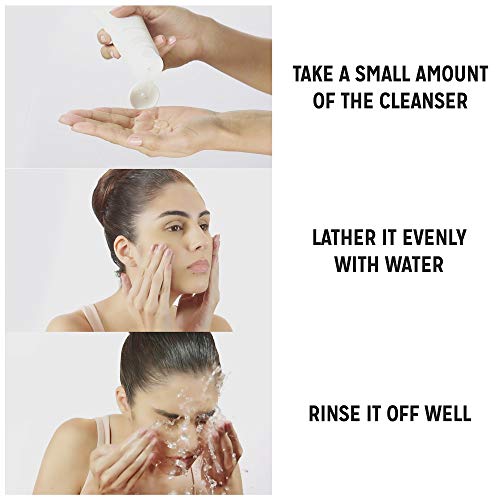 TAKE A SMALL AMOUNT OF THE CLEANSER

LATHER IT EVENLY WITH WATER

RINSE IT OFF WELL