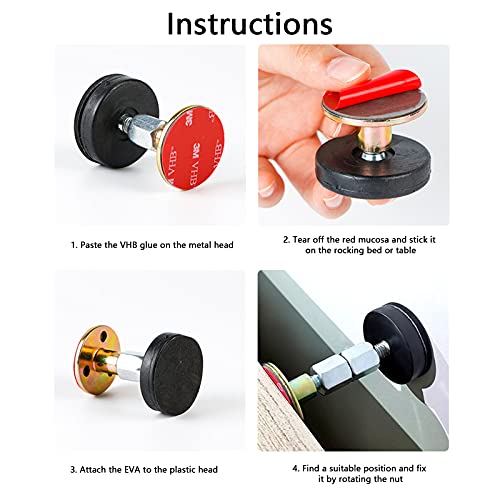 Instructions

3M VHB
3M VHB

1. Paste the VHB glue on the metal head

2. Tear off the red mucosa and stick it on the rocking bed or table

3. Attach the EVA to the plastic head

4. Find a suitable position and fix it by rotating the nut