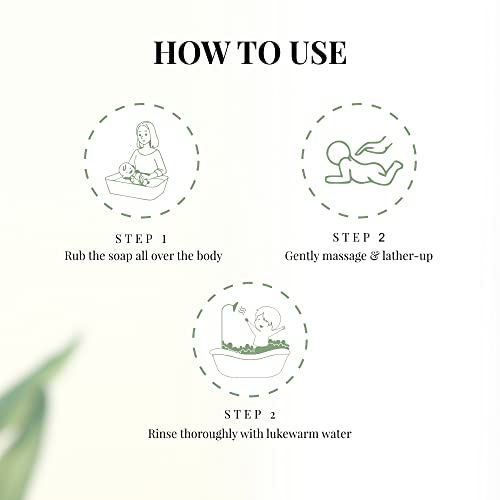 HOW TO USE

STEP 1
Rub the soap all over the body

STEP 2
Gently massage & lather-up

STEP 2
Rinse thoroughly with lukewarm water