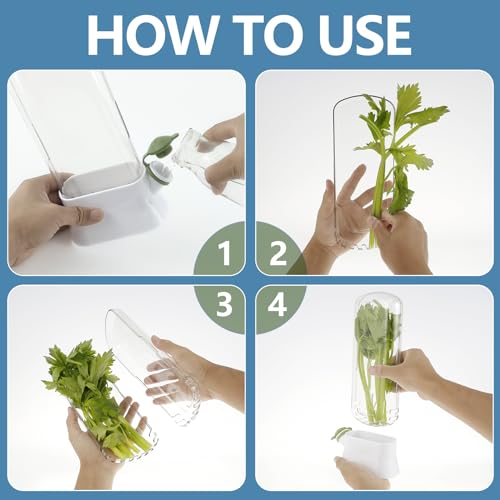 HOW TO USE

1

2

3

4