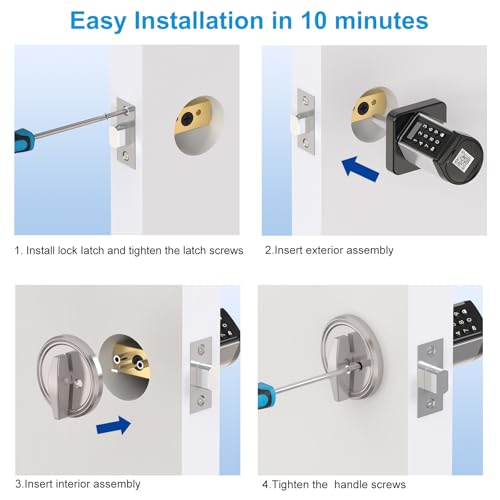 Easy Installation in 10 minutes

1. Install lock latch and tighten the latch screws

2.Insert exterior assembly

3.Insert interior assembly

4.Tighten the handle screws