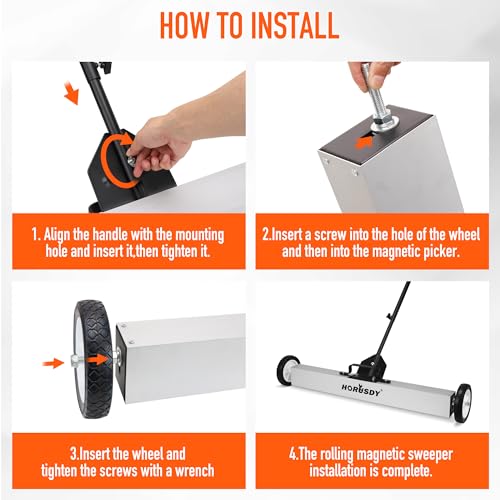 HOW TO INSTALL

1. Align the handle with the mounting hole and insert it,then tighten it.

2.Insert a screw into the hole of the wheel and then into the magnetic picker.

3.Insert the wheel and tighten the screws with a wrench

HORUSDY

4.The rolling magnetic sweeper installation is complete.