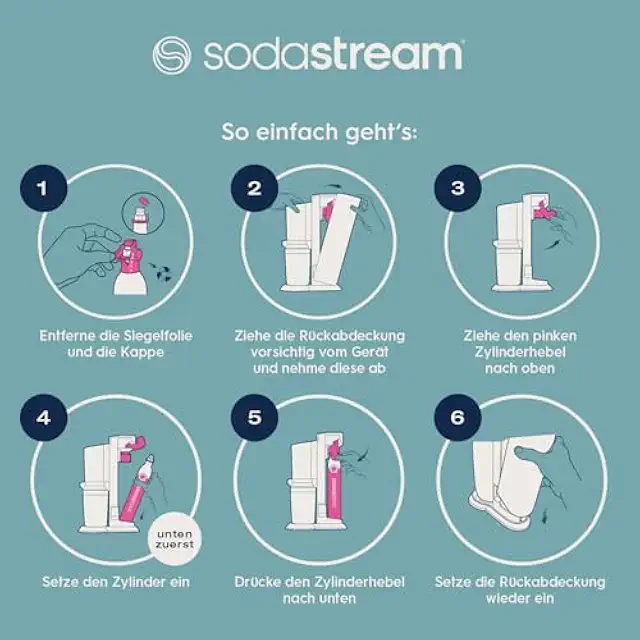 sodastream

So einfach geht's:

1

Entferne die Siegelfolie und die Kappe

2

Ziehe die Rückabdeckung vorsichtig vom Gerät und nehme diese ab

3

Ziehe den pinken Zylinderhebel nach oben

4

unten zuerst

Setze den Zylinder ein

5

Drücke den Zylinderhebel nach unten

6

Setze die Rückabdeckung wieder ein