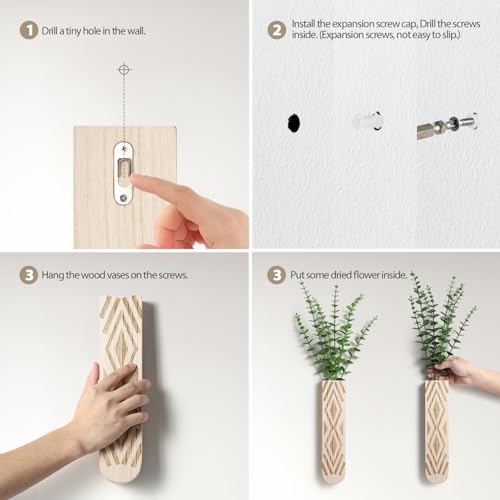 1 Drill a tiny hole in the wall.

2 Install the expansion screw cap, Drill the screws inside. (Expansion screws, not easy to slip.)

3 Hang the wood vases on the screws.

3 Put some dried flower inside.