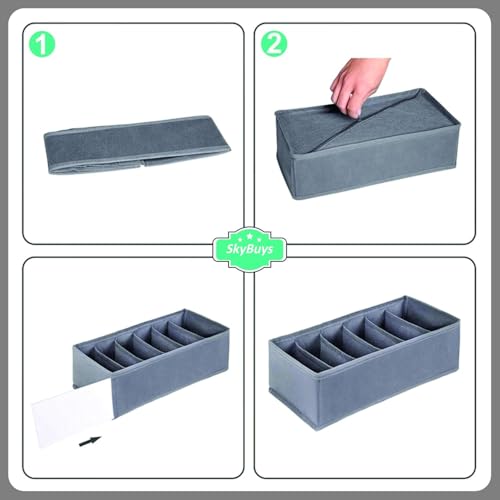 1

2

SkyBuys