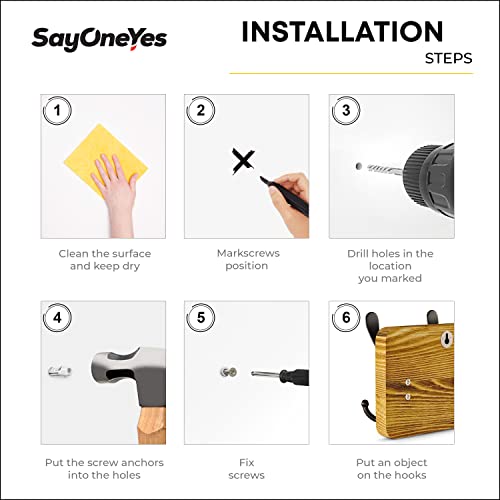 SayOneYes

INSTALLATION
STEPS

1

Clean the surface and keep dry

2

Markscrews position

3

Drill holes in the location you marked

4

Put the screw anchors into the holes

5

Fix screws

6

Put an object on the hooks