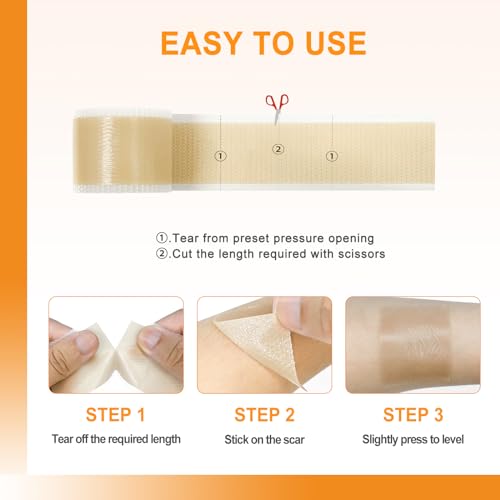 EASY TO USE

①

②

①

①.Tear from preset pressure opening
②.Cut the length required with scissors

STEP 1
Tear off the required length

STEP 2
Stick on the scar

STEP 3
Slightly press to level