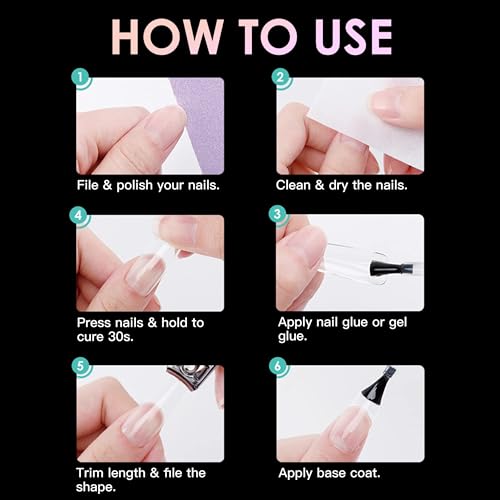 HOW TO USE

1
File & polish your nails.

2
Clean & dry the nails.

4
Press nails & hold to cure 30s.

3
Apply nail glue or gel glue.

5
Trim length & file the shape.

6
Apply base coat.