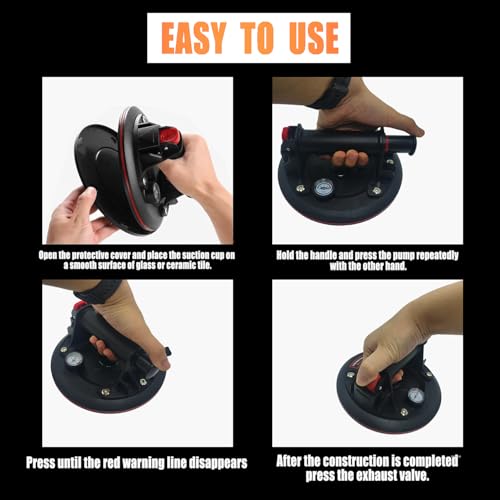 EASY TO USE

Open the protective cover and place the suction cup on a smooth surface of glass or ceramic tile.

Hold the handle and press the pump repeatedly with the other hand.

Press until the red warning line disappears

After the construction is completed press the exhaust valve.