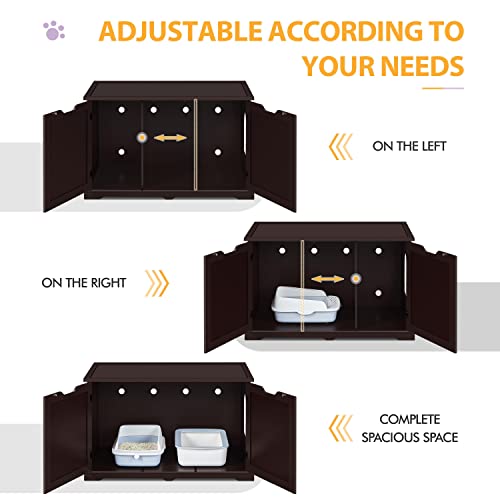 ADJUSTABLE ACCORDING TO YOUR NEEDS

ON THE LEFT

ON THE RIGHT

COMPLETE SPACIOUS SPACE