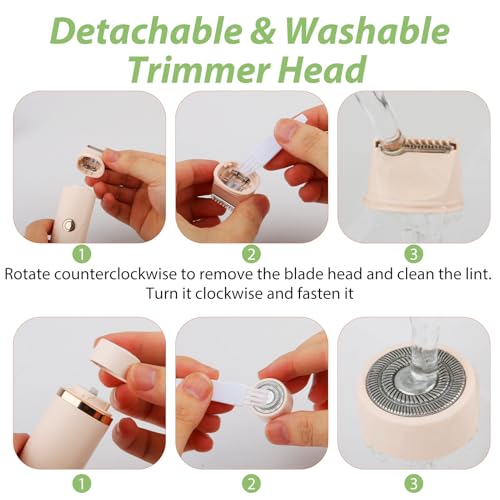 Detachable & Washable Trimmer Head

1

2

3

Rotate counterclockwise to remove the blade head and clean the lint. Turn it clockwise and fasten it

1

2

3