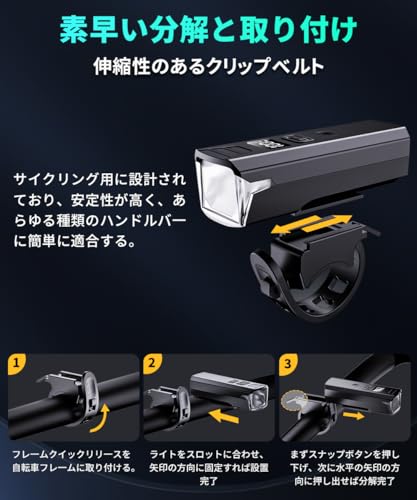 素早い分解と取り付け

伸縮性のあるクリップベルト

サイクリング用に設計されており、安定性が高く、あらゆる種類のハンドルバーに簡単に適合する。

1

フレームクイックリリースを自転車フレームに取り付ける。

2

ライトをスロットに合わせ、矢印の方向に固定すれば設置完了

3

まずスナップボタンを押し下げ、次に水平の矢印の方向に押し出せば分解完了